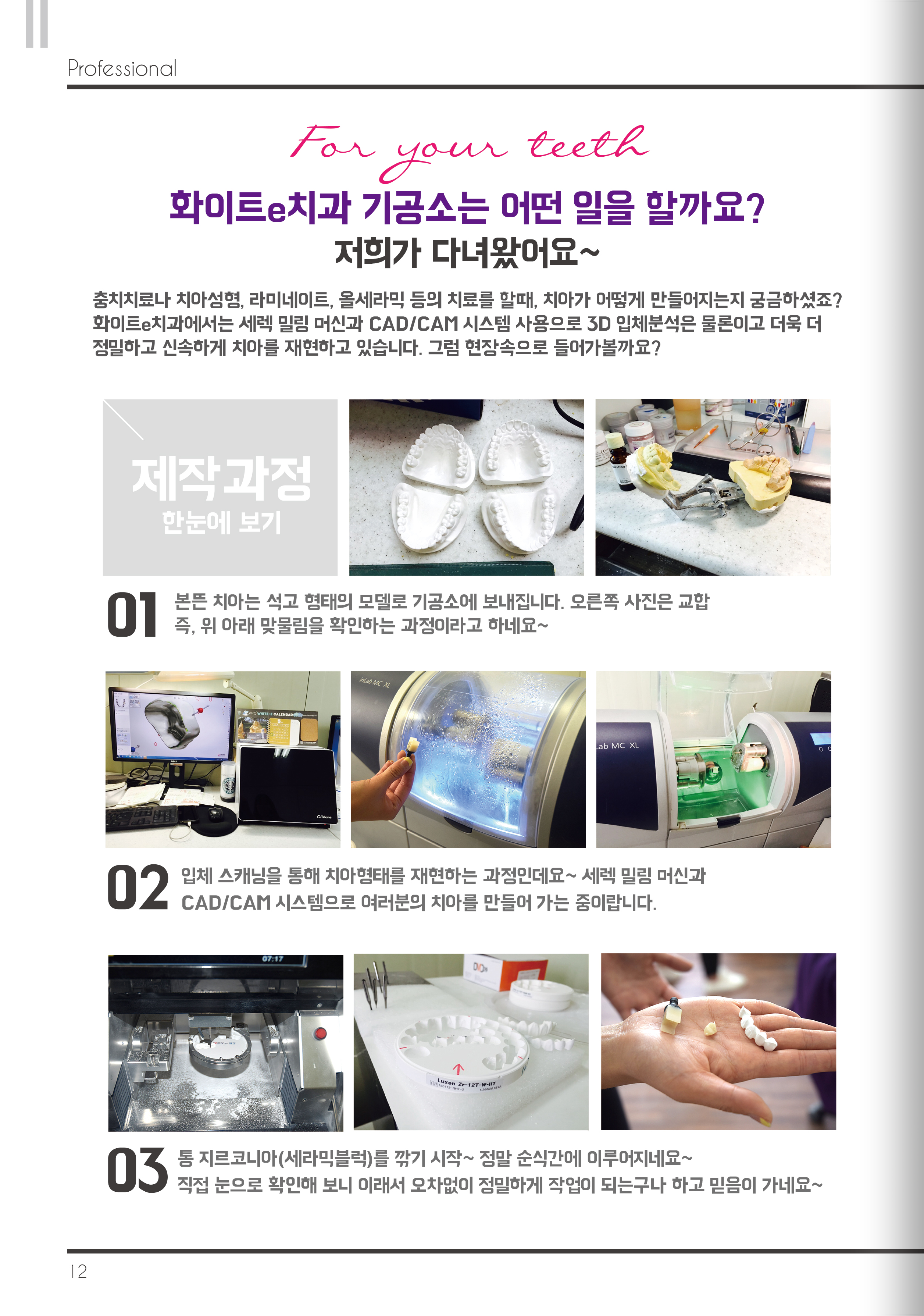 Professional

For your teeth

화이트e치과 기공소는 어떤 일을 할까요?
저희가 다녀왔어요~

충치치료나 치아성형, 라미네이트, 올세라믹 등의 치료를 할때, 치아가 어떻게 만들어지는지 궁금하셨죠? 화이트e치과에서는 세렉 밀링 머신과 CAD/CAM 시스템 사용으로 3D 입체분석은 물론이고 더욱 더 정밀하고 신속하게 치아를 재현하고 있습니다. 그럼 현장속으로 들어가볼까요?

제작과정
한눈에 보기

01 본뜬 치아는 석고 형태의 모델로 기공소에 보내집니다. 오른쪽 사진은 교합 즉, 위 아래 맞물림을 확인하는 과정이라고 하네요~

inLab MC XL

Lab MC XL

02 입체 스캐닝을 통해 치아형태를 재현하는 과정인데요~ 세렉 밀링 머신과 CAD/CAM 시스템으로 여러분의 치아를 만들어 가는 중이랍니다.

07:17

Luxen Zr-12T-W-HT

03 통 지르코니아(세라믹블럭)를 깎기 시작~ 정말 순식간에 이루어지네요~
직접 눈으로 확인해 보니 이래서 오차없이 정밀하게 작업이 되는구나 하고 믿음이 가네요~

12